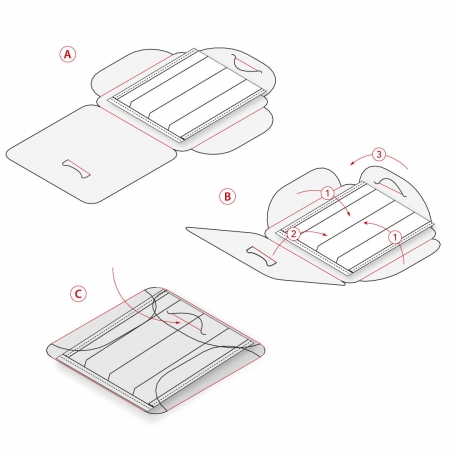 A

3

B

1

2

1

C